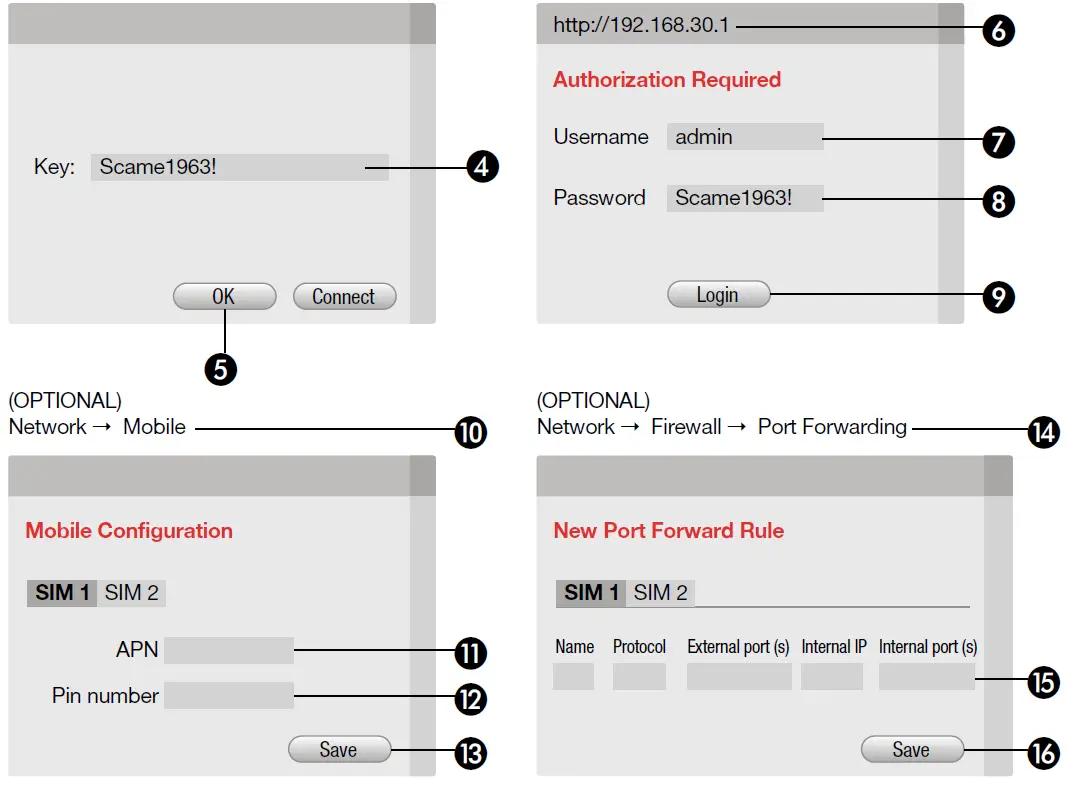 Key: Scame1963!

4

OK Connect

5

http://192.168.30.1

6

Authorization Required

Username admin

7

Password Scame1963!

8

Login

9

(OPTIONAL)
Network → Mobile

10

Mobile Configuration

SIM 1 SIM 2

APN

11

Pin number

12

Save

13

(OPTIONAL)
Network → Firewall → Port Forwarding

14

New Port Forward Rule

SIM 1 SIM 2

Name Protocol External port (s) Internal IP Internal port (s)

15

Save

16