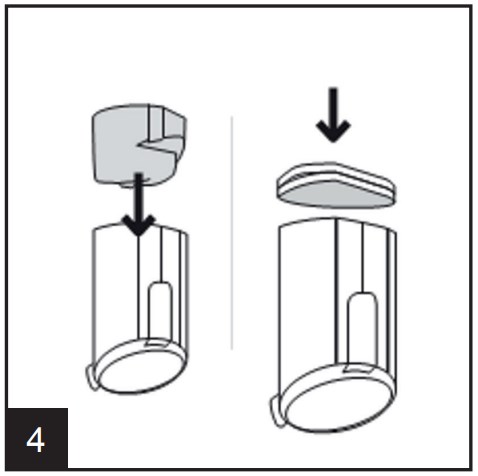 4