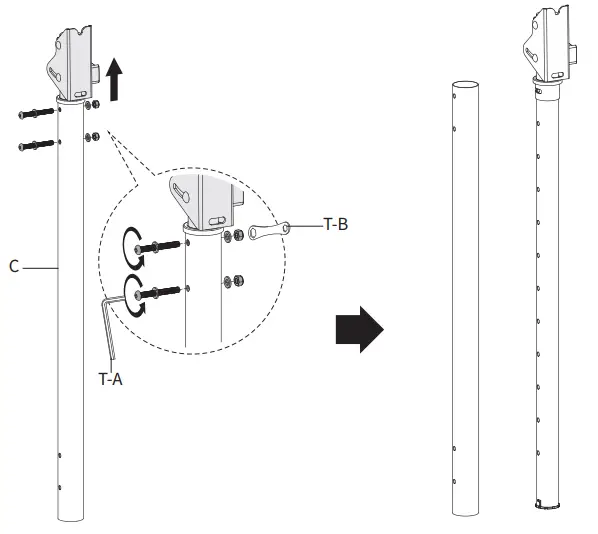 T-B
C
T-A