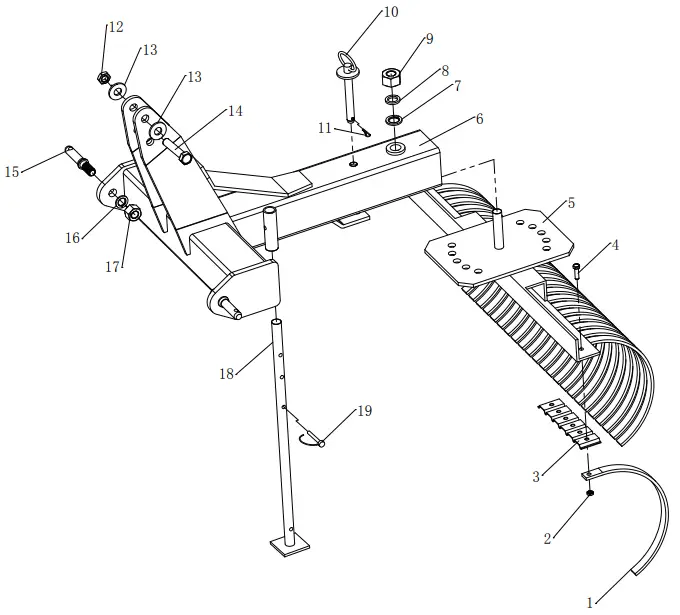 12
13
13
14
15
16
17
10
9
8
7
11
6
5
4
18
19
3
2
1