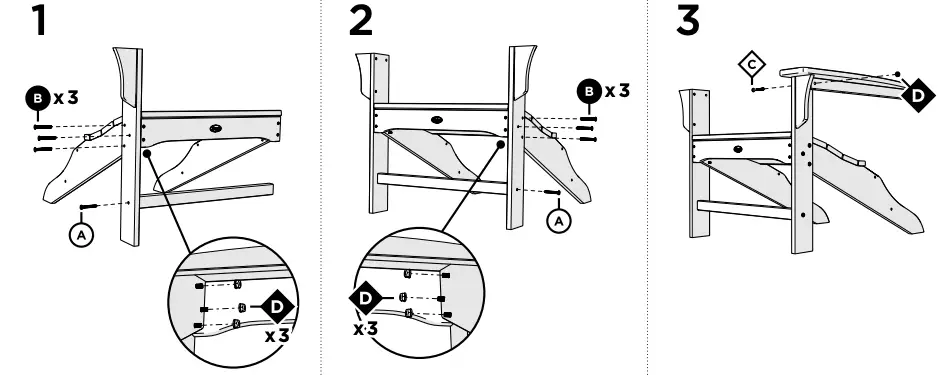 1

B x 3

A

D

x 3

2

B x 3

A

D

x 3

3

C

D