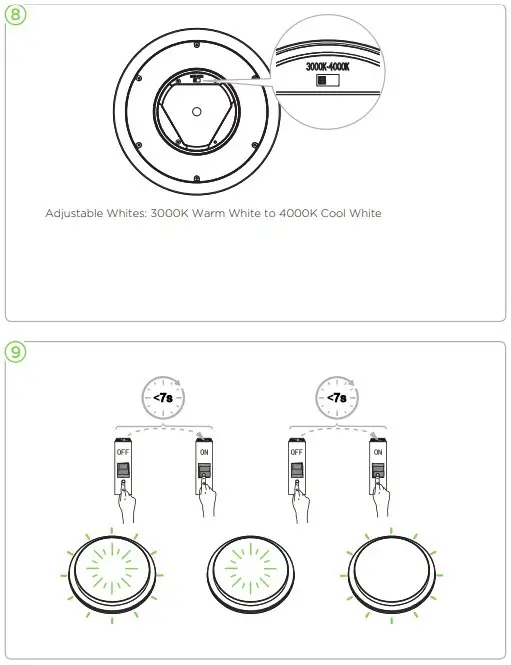 8

3000K-4000K

Adjustable Whites: 3000K Warm White to 4000K Cool White

9

<7s

OFF

ON

<7s

OFF

ON